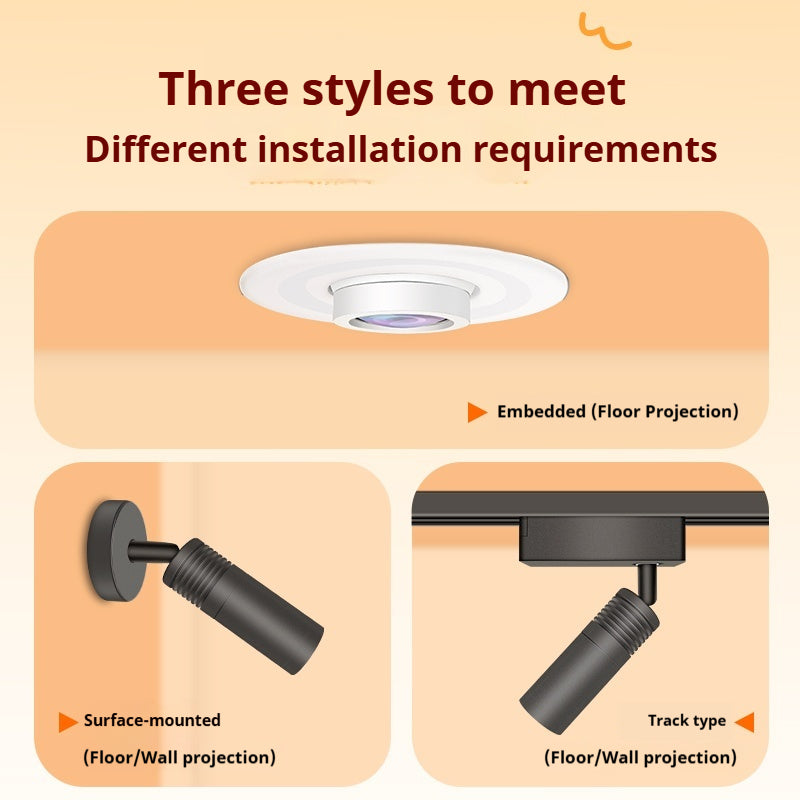 Three styles to meet
Different installation requirements

Embedded (Floor Projection)

Surface-mounted
(Floor/Wall projection)

Track type
(Floor/Wall projection)