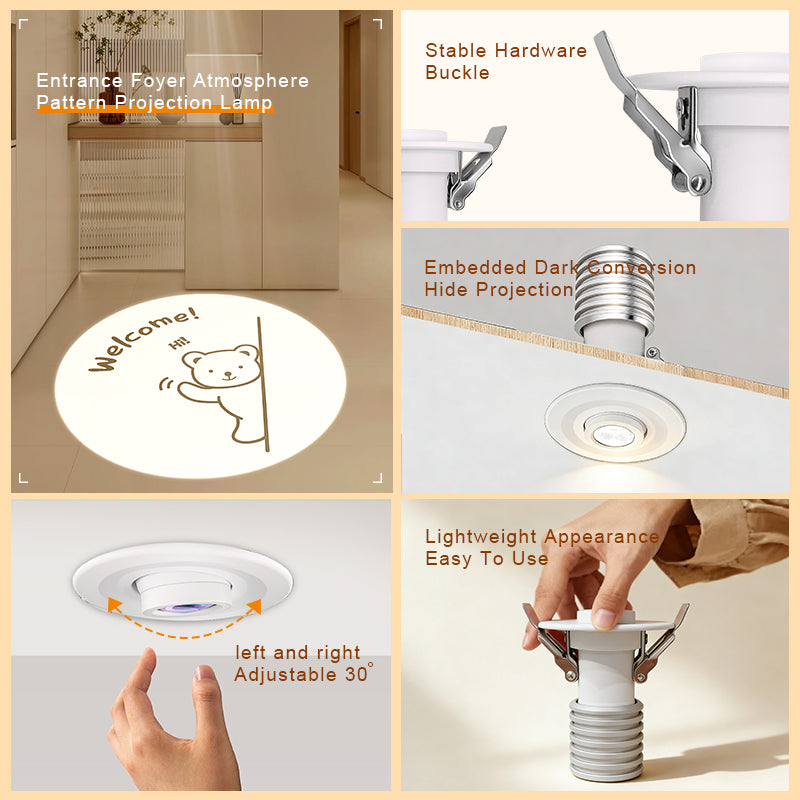 Entrance Foyer Atmosphere Pattern Projection Lamp

Welcome!
Hi!

Stable Hardware Buckle

Embedded Dark Conversion Hide Projection

left and right Adjustable 30°

Lightweight Appearance Easy To Use